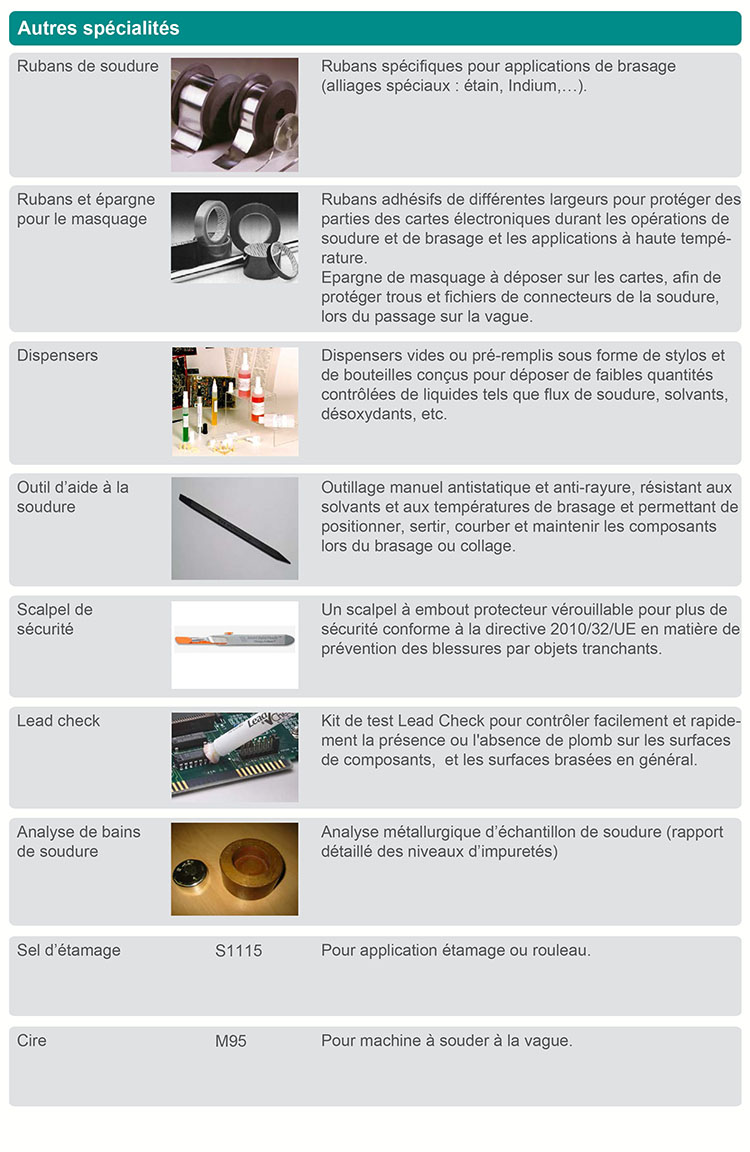 Autres spécialités

| | | |
|---|---|---|
| Rubans de soudure | | Rubans spécifiques pour applications de brasage (alliages spéciaux : étain, Indium,…). |
| Rubans et épargne pour le masquage | | Rubans adhésifs de différentes largeurs pour protéger des parties des cartes électroniques durant les opérations de soudure et de brasage et les applications à haute température. Epargne de masquage à déposer sur les cartes, afin de protéger trous et fichiers de connecteurs de la soudure, lors du passage sur la vague. |
| Dispensers | | Dispensers vides ou pré-remplis sous forme de stylos et de bouteilles conçus pour déposer de faibles quantités contrôlées de liquides tels que flux de soudure, solvants, désoxydants, etc. |
| Outil d'aide à la soudure | | Outillage manuel antistatique et anti-rayure, résistant aux solvants et aux températures de brasage et permettant de positionner, sertir, courber et maintenir les composants lors du brasage ou collage. |
| Scalpel de sécurité | | Un scalpel à embout protecteur vérouillable pour plus de sécurité conforme à la directive 2010/32/UE en matière de prévention des blessures par objets tranchants. |
| Lead check | Lead | Kit de test Lead Check pour contrôler facilement et rapidement la présence ou l'absence de plomb sur les surfaces de composants, et les surfaces brasées en général. |
| Analyse de bains de soudure | | Analyse métallurgique d'échantillon de soudure (rapport détaillé des niveaux d'impuretés) |
| Sel d'étamage | S1115 | Pour application étamage ou rouleau. |
| Cire | M95 | Pour machine à souder à la vague. |